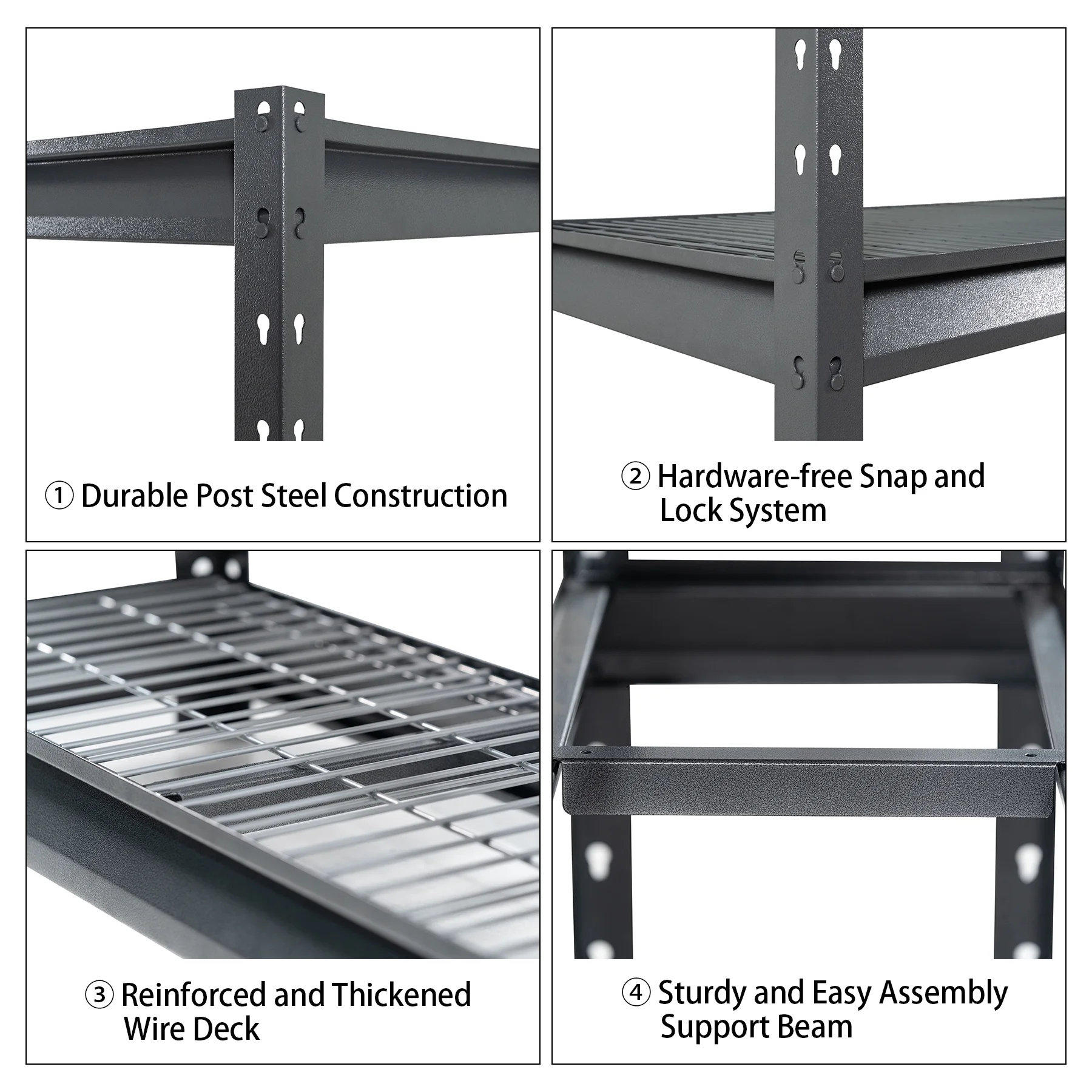 ① Durable Post Steel Construction

② Hardware-free Snap and Lock System

③ Reinforced and Thickened Wire Deck

④ Sturdy and Easy Assembly Support Beam